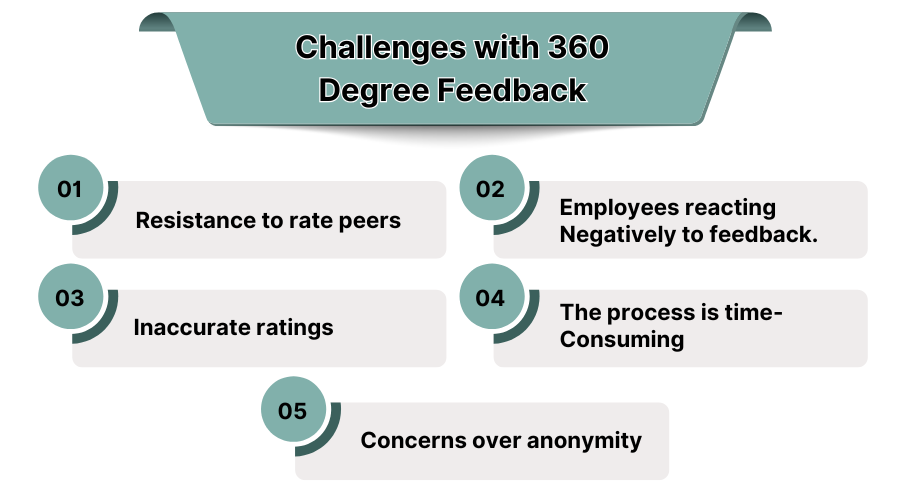 Challenges with 360 Degree Feedback

01
Resistance to rate peers

02
Employees reacting Negatively to feedback.

03
Inaccurate ratings

04
The process is time-Consuming

05
Concerns over anonymity